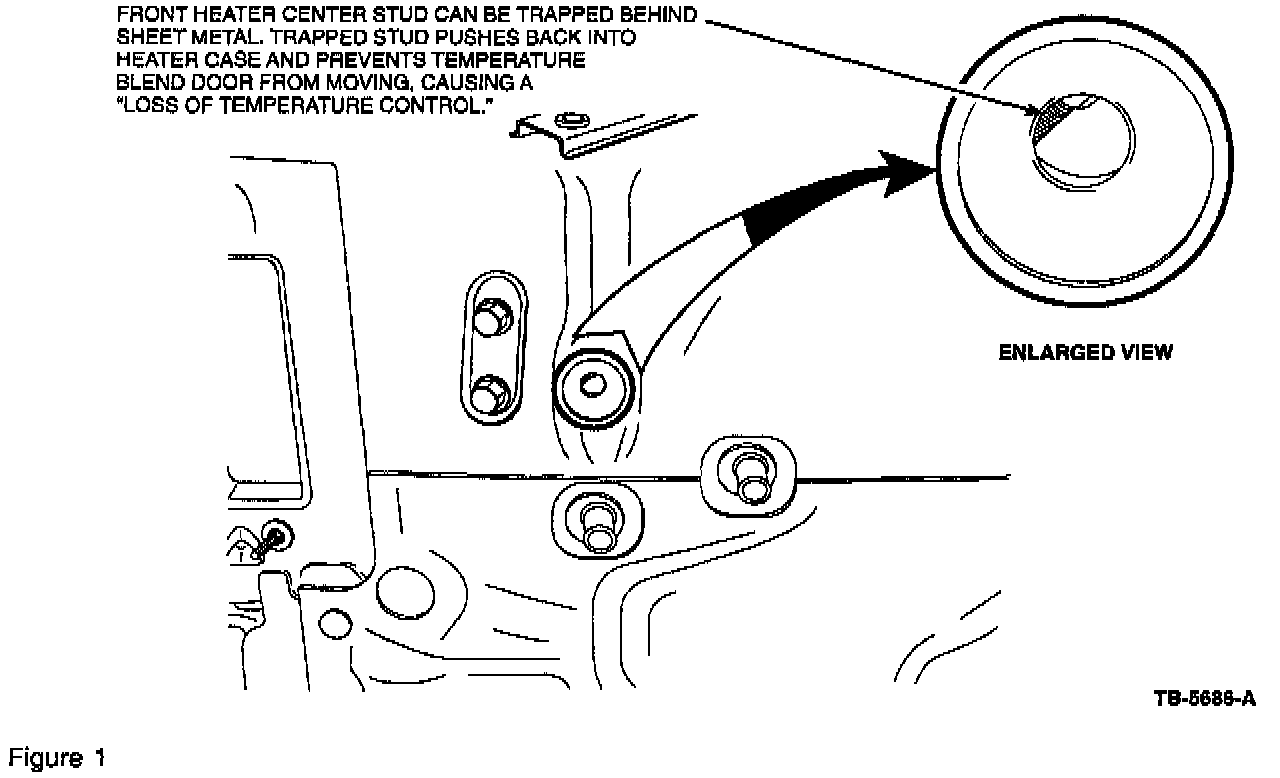 FRONT HEATER CENTER STUD CAN BE TRAPPED BEHIND SHEET METAL. TRAPPED STUD PUSHES BACK INTO HEATER CASE AND PREVENTS TEMPERATURE BLEND DOOR FROM MOVING, CAUSING A "LOSS OF TEMPERATURE CONTROL."

ENLARGED VIEW

TB-5686-A

Figure 1