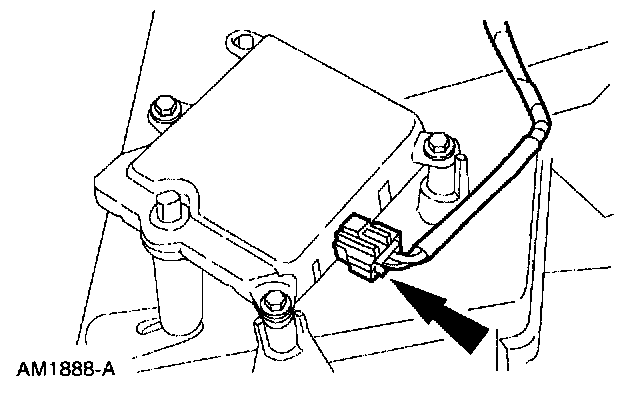 AM1888-A