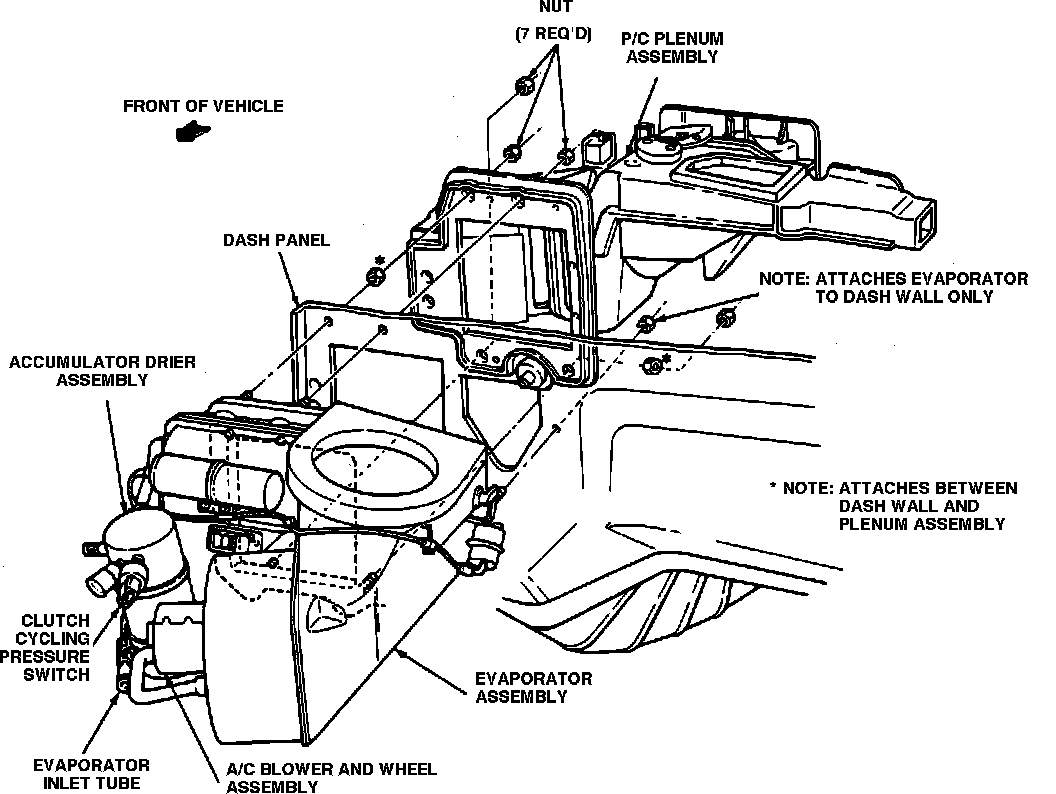 NUT
(7 REQ'D)

P/C PLENUM ASSEMBLY

FRONT OF VEHICLE

DASH PANEL

NOTE: ATTACHES EVAPORATOR TO DASH WALL ONLY

ACCUMULATOR DRIER ASSEMBLY

* NOTE: ATTACHES BETWEEN DASH WALL AND PLENUM ASSEMBLY

CLUTCH CYCLING PRESSURE SWITCH

EVAPORATOR ASSEMBLY

EVAPORATOR INLET TUBE

A/C BLOWER AND WHEEL ASSEMBLY