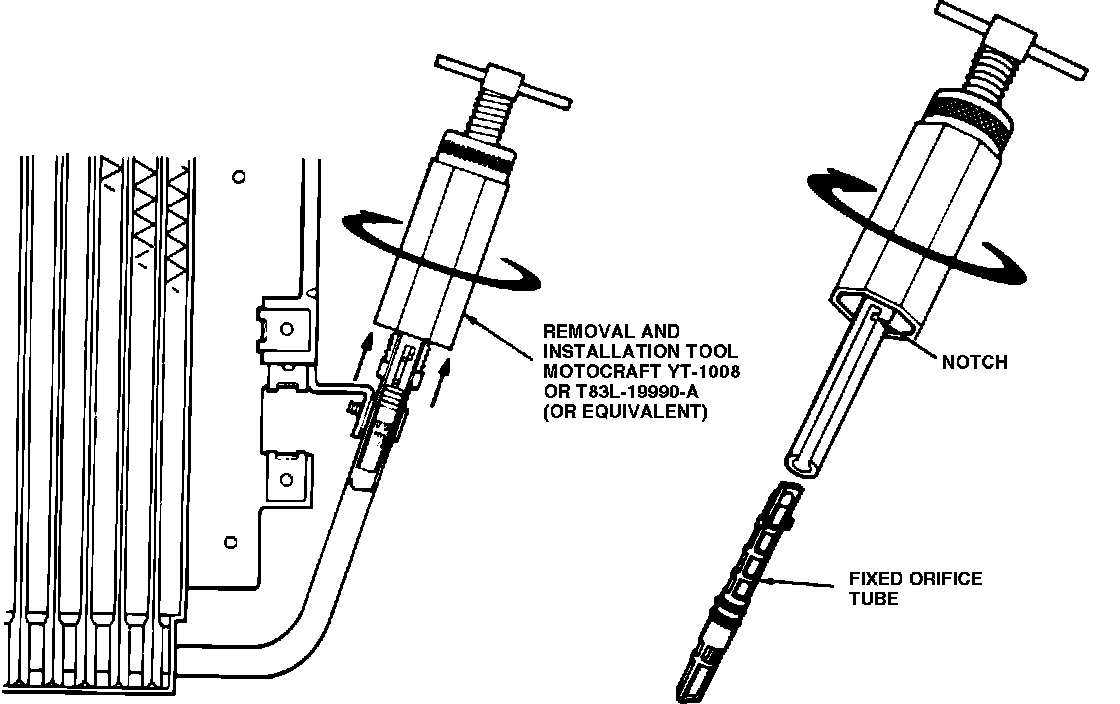 REMOVAL AND INSTALLATION TOOL MOTOCRAFT YT-1008 OR T83L-19990-A (OR EQUIVALENT)

NOTCH

FIXED ORIFICE TUBE