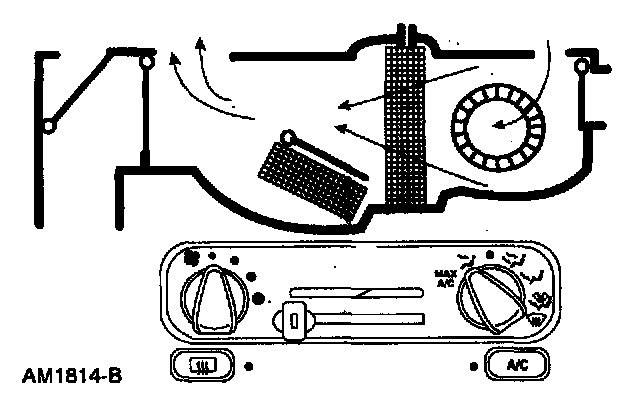 MAX
A/C

A/C

AM1814-B