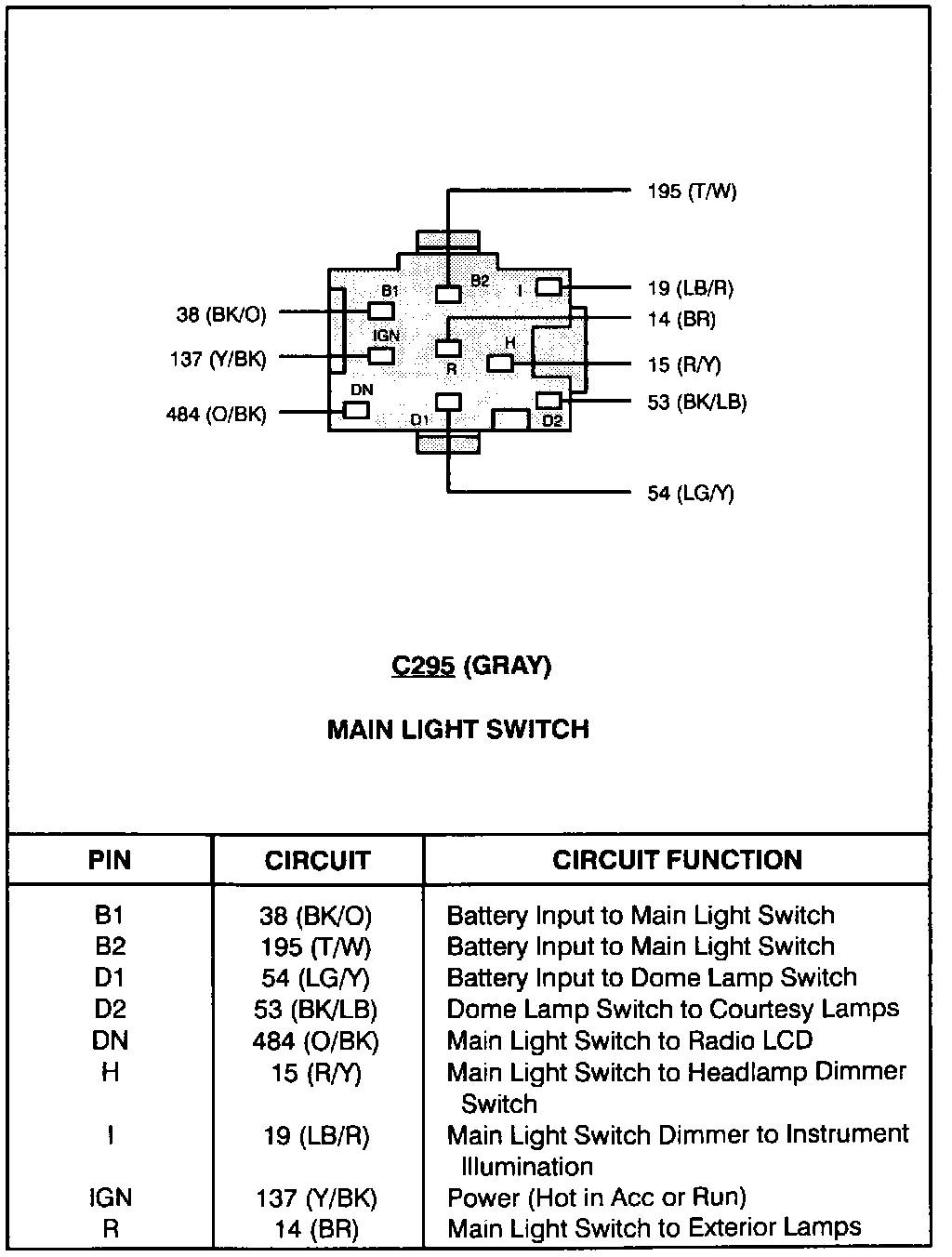 195 (T/W)

B1

B2

I

19 (LB/R)

38 (BK/O)

14 (BR)

IGN

H

137 (Y/BK)

R

15 (R/Y)

DN

53 (BK/LB)

484 (O/BK)

D1

D2

54 (LG/Y)

C295 (GRAY)

MAIN LIGHT SWITCH

| PIN | CIRCUIT | CIRCUIT FUNCTION |
|---|---|---|
| B1 | 38 (BK/O) | Battery Input to Main Light Switch |
| B2 | 195 (T/W) | Battery Input to Main Light Switch |
| D1 | 54 (LG/Y) | Battery Input to Dome Lamp Switch |
| D2 | 53 (BK/LB) | Dome Lamp Switch to Courtesy Lamps |
| DN | 484 (O/BK) | Main Light Switch to Radio LCD |
| H | 15 (R/Y) | Main Light Switch to Headlamp Dimmer Switch |
| I | 19 (LB/R) | Main Light Switch Dimmer to Instrument Illumination |
| IGN | 137 (Y/BK) | Power (Hot in Acc or Run) |
| R | 14 (BR) | Main Light Switch to Exterior Lamps |