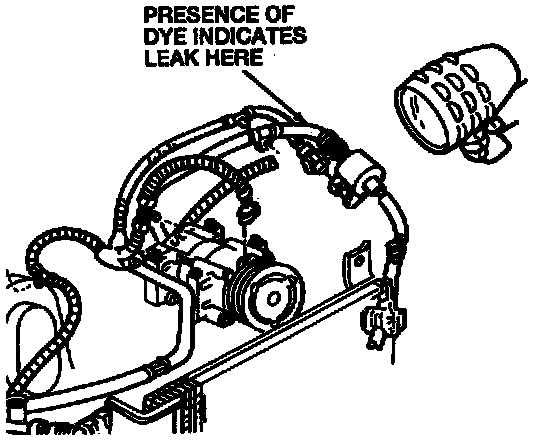 PRESENCE OF
DYE INDICATES
LEAK HERE