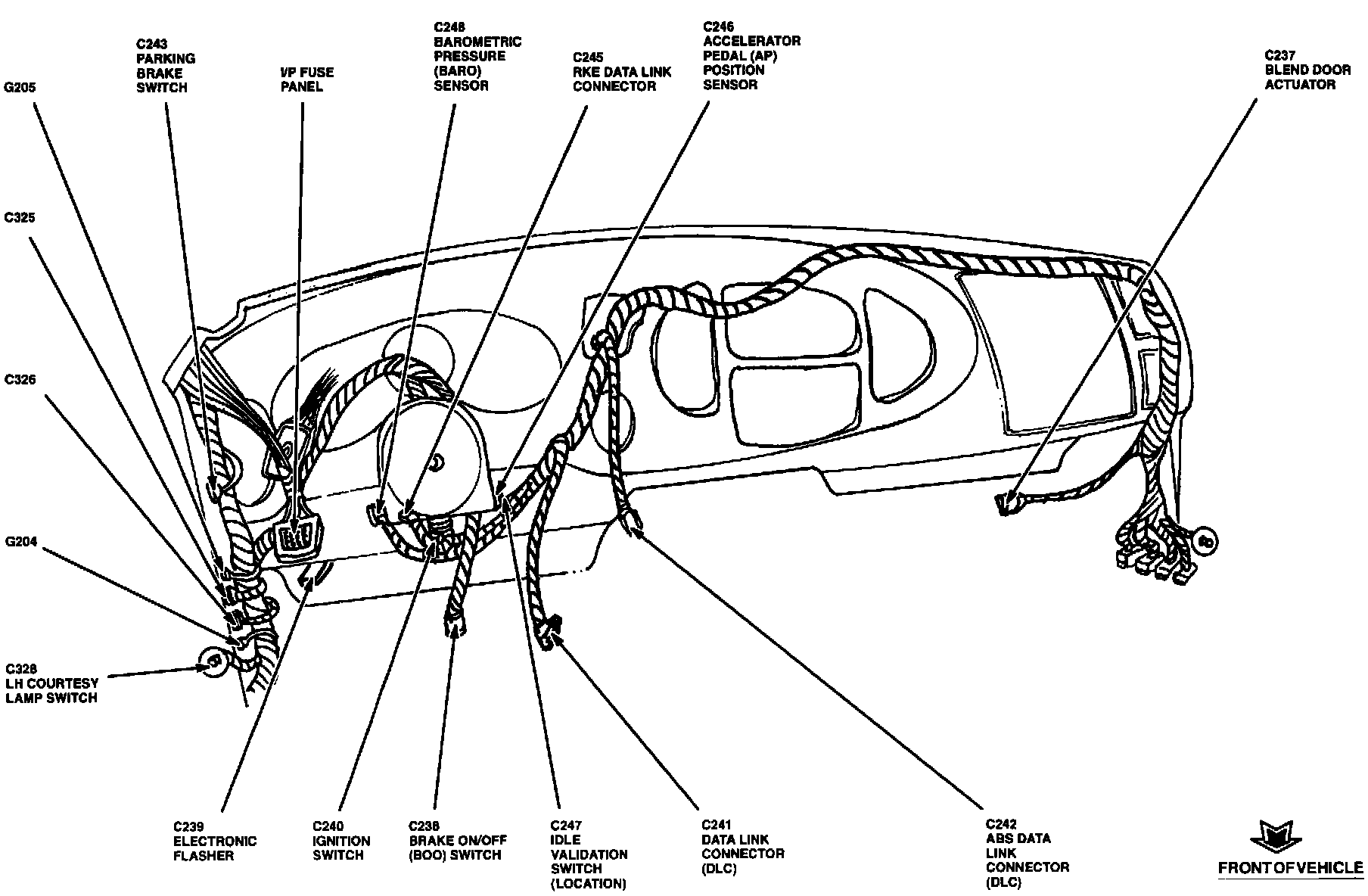 G205

C243
PARKING
BRAKE
SWITCH

I/P FUSE
PANEL

C248
BAROMETRIC
PRESSURE
(BARO)
SENSOR

C245
RKE DATA LINK
CONNECTOR

C246
ACCELERATOR
PEDAL (AP)
POSITION
SENSOR

C237
BLEND DOOR
ACTUATOR

C325

C326

G204

C328
LH COURTESY
LAMP SWITCH

C239
ELECTRONIC
FLASHER

C240
IGNITION
SWITCH

C238
BRAKE ON/OFF
(BOO) SWITCH

C247
IDLE
VALIDATION
SWITCH
(LOCATION)

C241
DATA LINK
CONNECTOR
(DLC)

C242
ABS DATA
LINK
CONNECTOR
(DLC)

FRONT OF VEHICLE