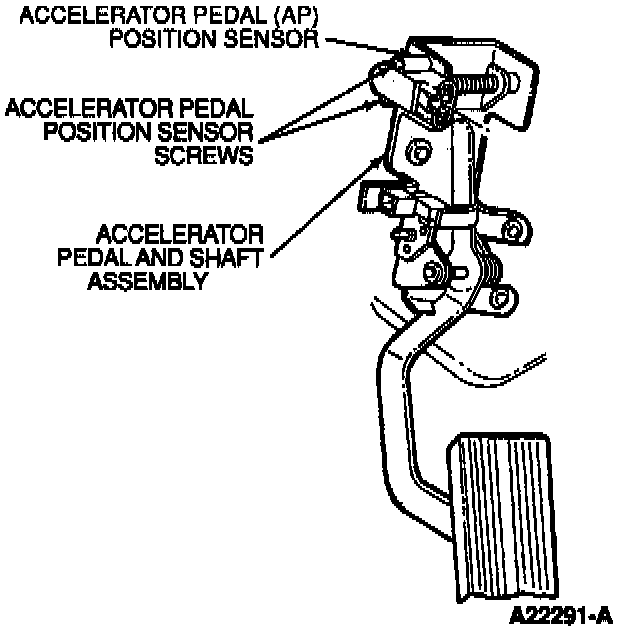 ACCELERATOR PEDAL (AP)
POSITION SENSOR

ACCELERATOR PEDAL
POSITION SENSOR
SCREWS

ACCELERATOR
PEDAL AND SHAFT
ASSEMBLY

A22291-A