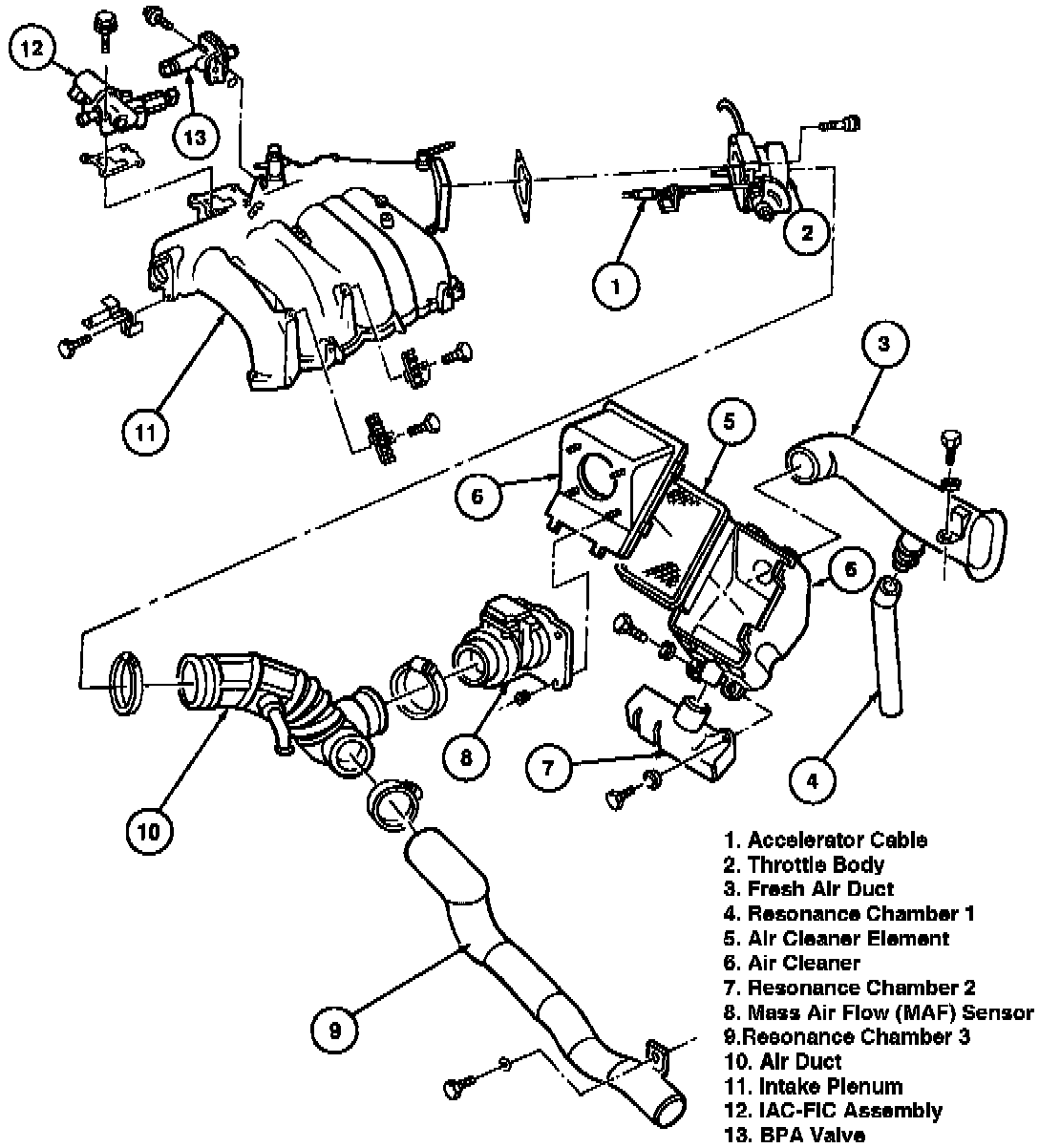 12

13

2

1

11

3

5

6

6

8

7

4

10

9

1. Accelerator Cable
2. Throttle Body
3. Fresh Air Duct
4. Resonance Chamber 1
5. Air Cleaner Element
6. Air Cleaner
7. Resonance Chamber 2
8. Mass Air Flow (MAF) Sensor
9.Resonance Chamber 3
10. Air Duct
11. Intake Plenum
12. IAC-FIC Assembly
13. BPA Valve