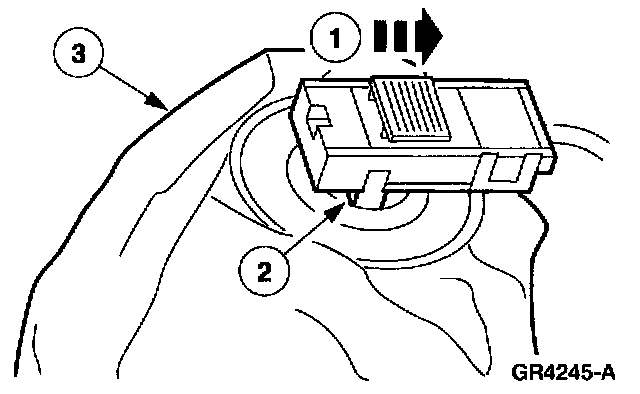 3
1
2
GR4245-A