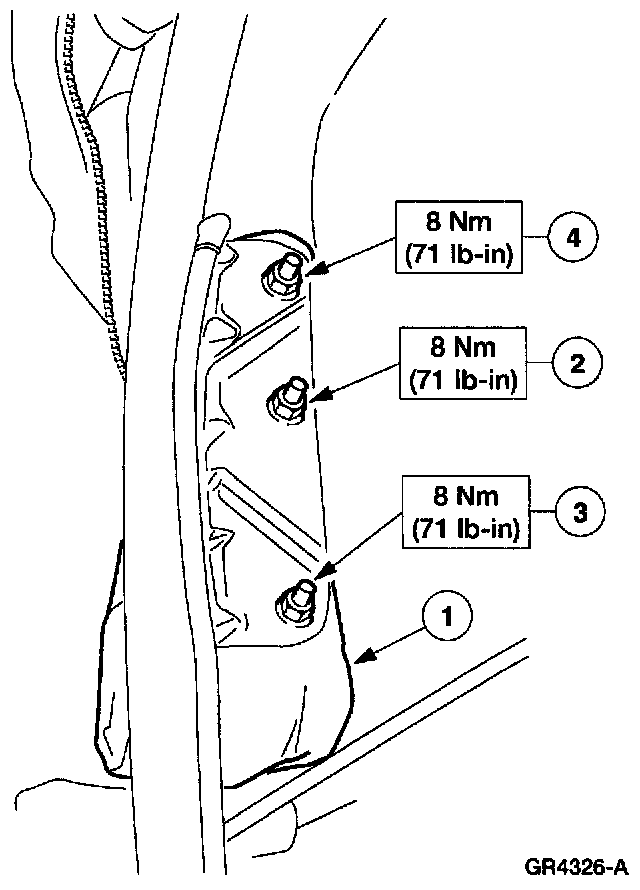 8 Nm
(71 lb-in)
4

8 Nm
(71 lb-in)
2

8 Nm
(71 lb-in)
3

1

GR4326-A