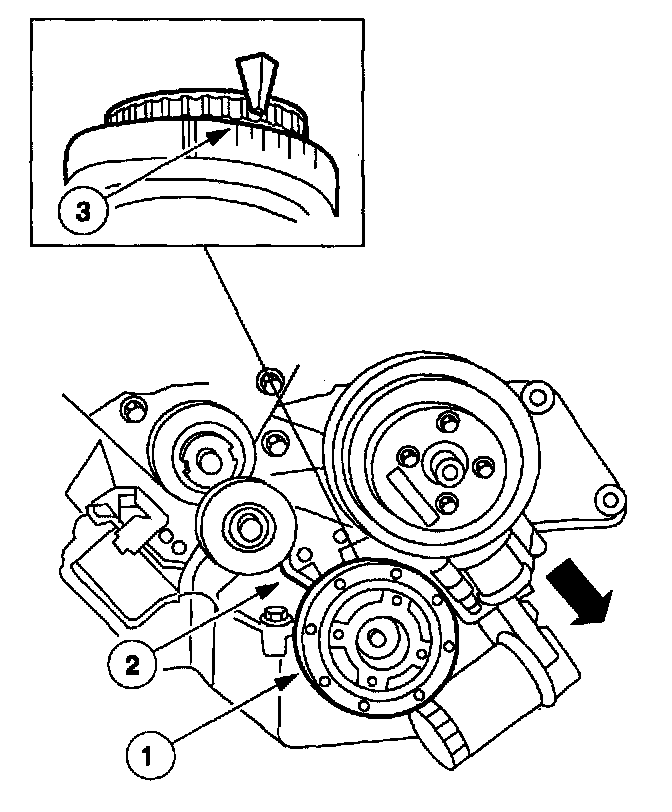 3

2

1