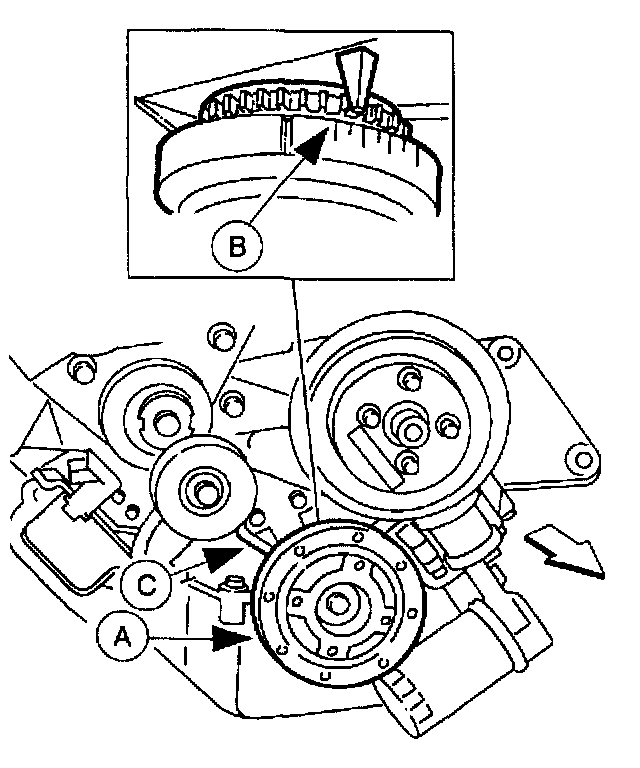 B

C

A