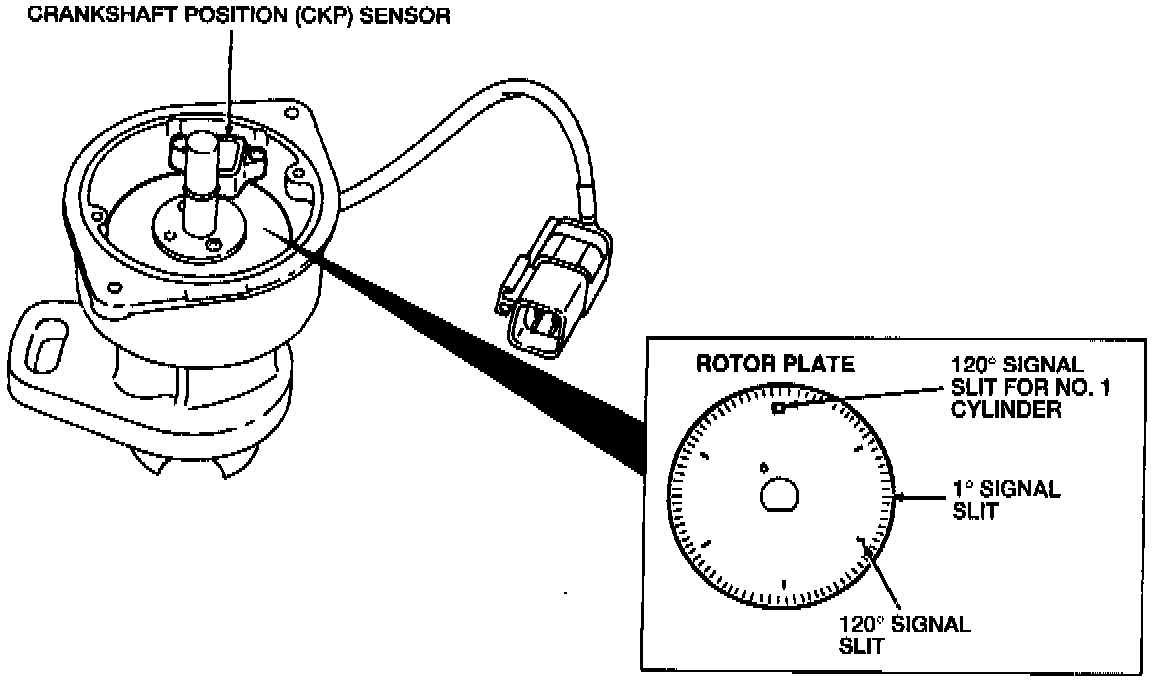 CRANKSHAFT POSITION (CKP) SENSOR

ROTOR PLATE

120° SIGNAL SLIT FOR NO. 1 CYLINDER

1° SIGNAL SLIT

120° SIGNAL SLIT