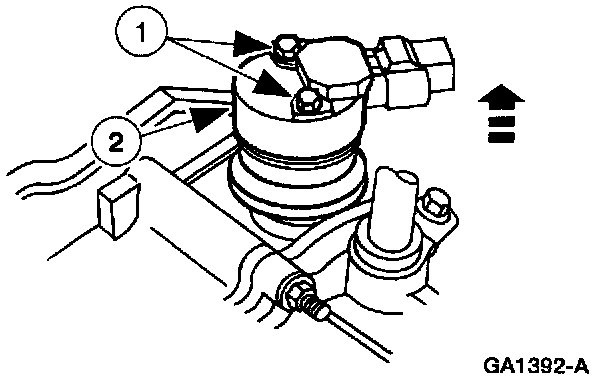 1

2

GA1392-A