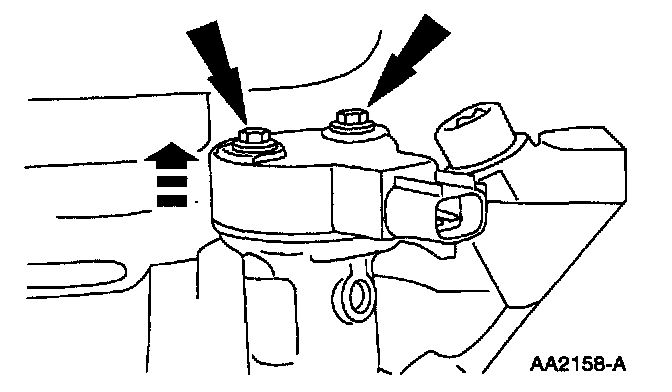 AA2158-A