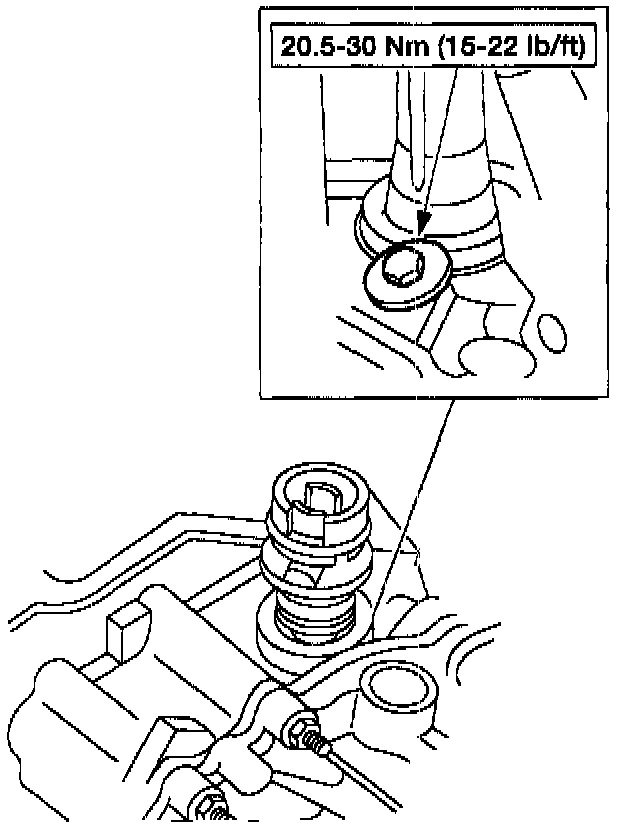 20.5-30 Nm (15-22 lb/ft)