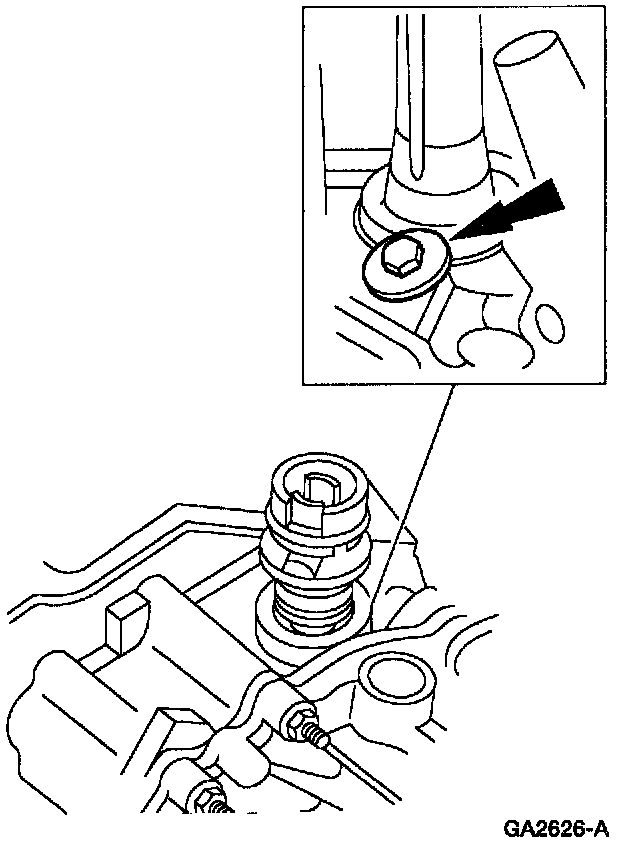 GA2626-A