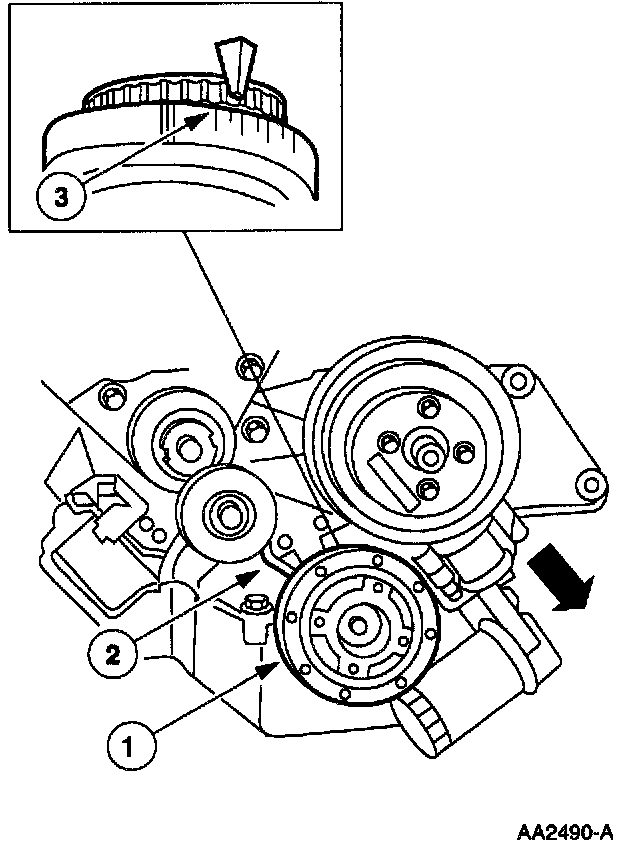 3

2

1

AA2490-A