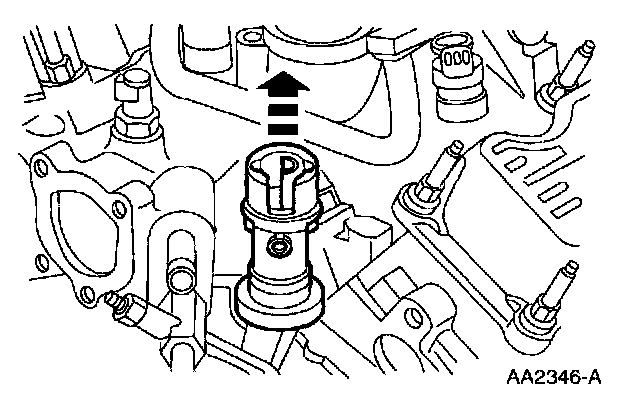 AA2346-A