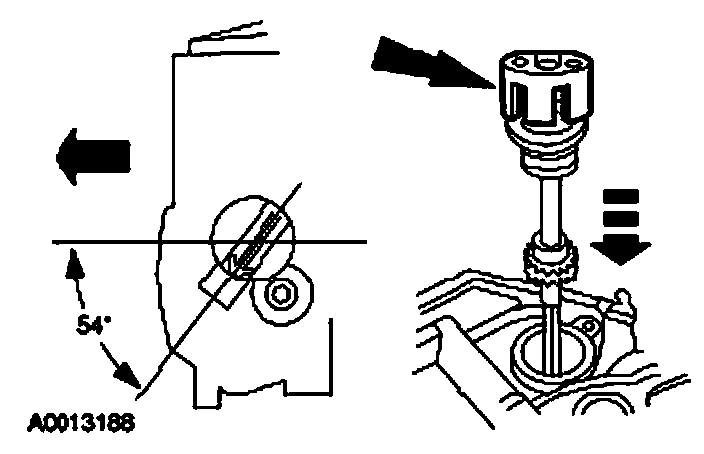 54°

A0013188