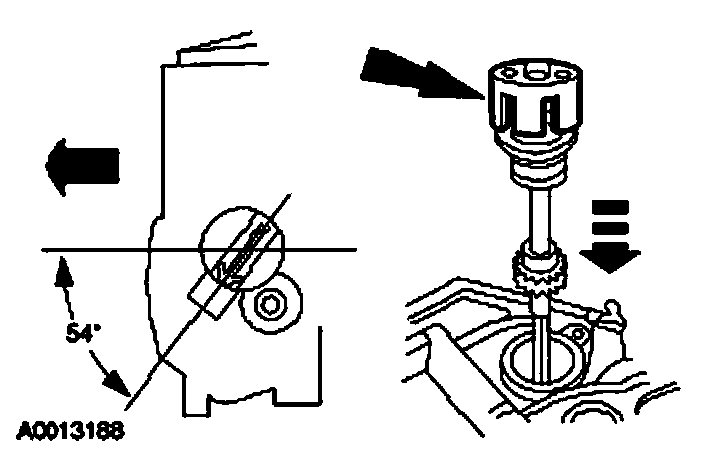 54°

A0013188