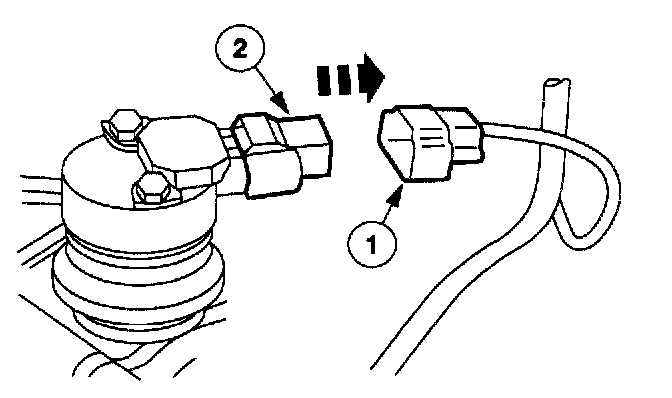 2

1