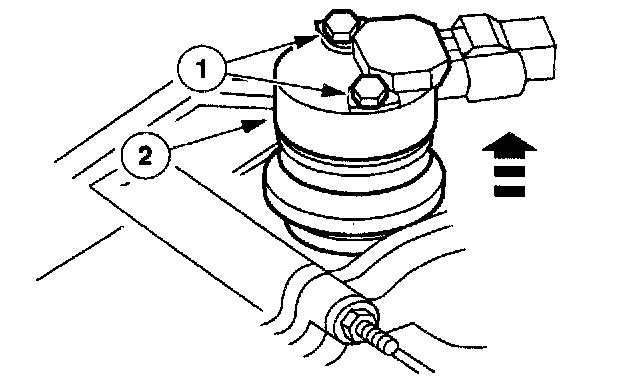 1
2