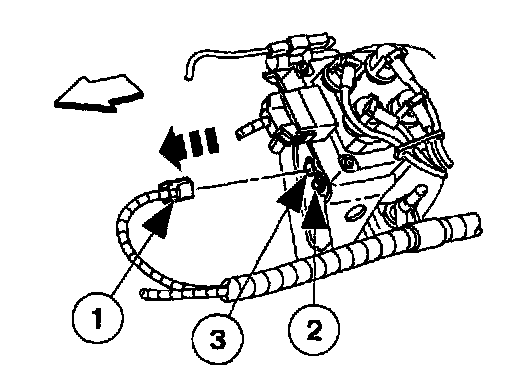 1

3

2