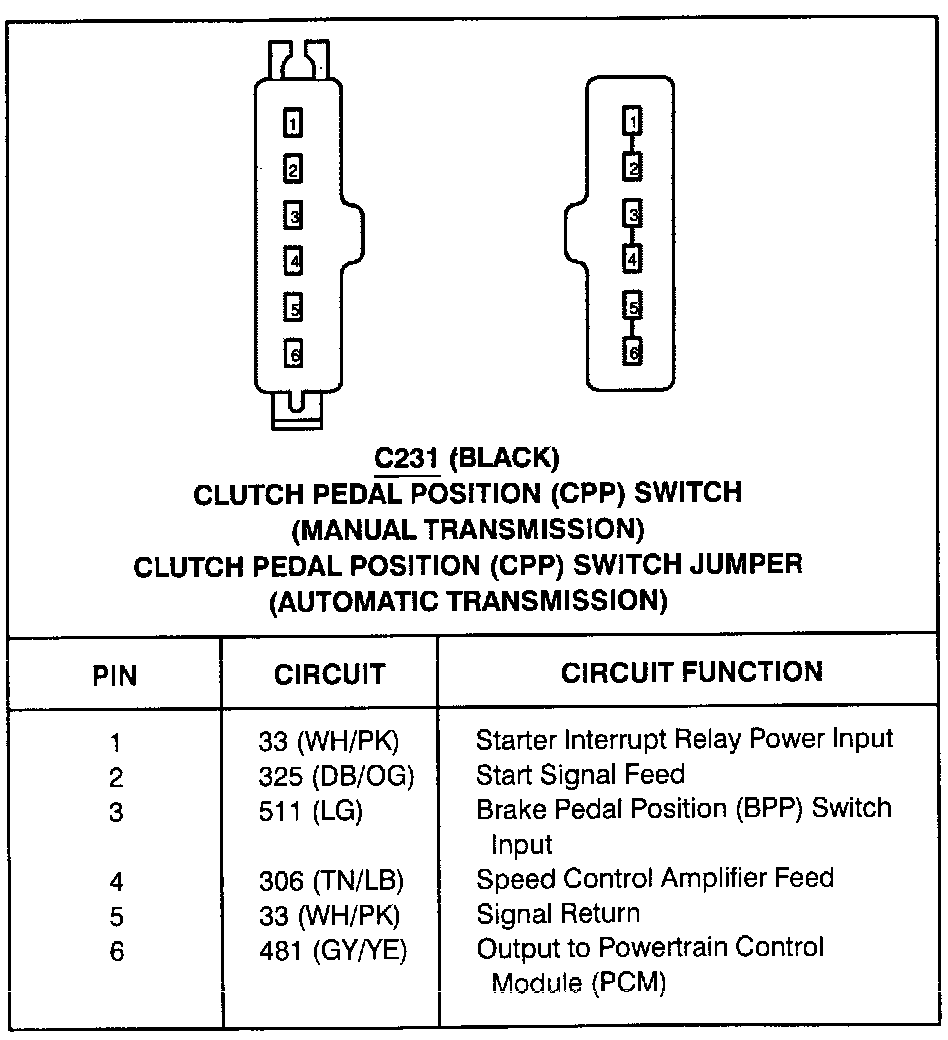 1
2
3
4
5
6

1
2
3
4
5
6

C231 (BLACK)
CLUTCH PEDAL POSITION (CPP) SWITCH
(MANUAL TRANSMISSION)
CLUTCH PEDAL POSITION (CPP) SWITCH JUMPER
(AUTOMATIC TRANSMISSION)

| PIN | CIRCUIT | CIRCUIT FUNCTION |
|---|---|---|
| 1 | 33 (WH/PK) | Starter Interrupt Relay Power Input |
| 2 | 325 (DB/OG) | Start Signal Feed |
| 3 | 511 (LG) | Brake Pedal Position (BPP) Switch Input |
| 4 | 306 (TN/LB) | Speed Control Amplifier Feed |
| 5 | 33 (WH/PK) | Signal Return |
| 6 | 481 (GY/YE) | Output to Powertrain Control Module (PCM) |