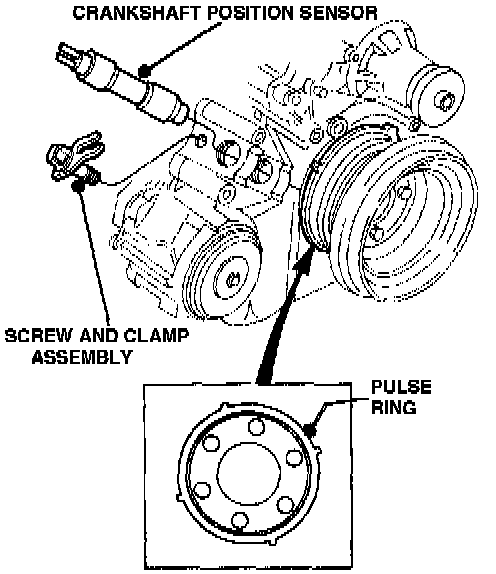 CRANKSHAFT POSITION SENSOR

SCREW AND CLAMP ASSEMBLY

PULSE RING