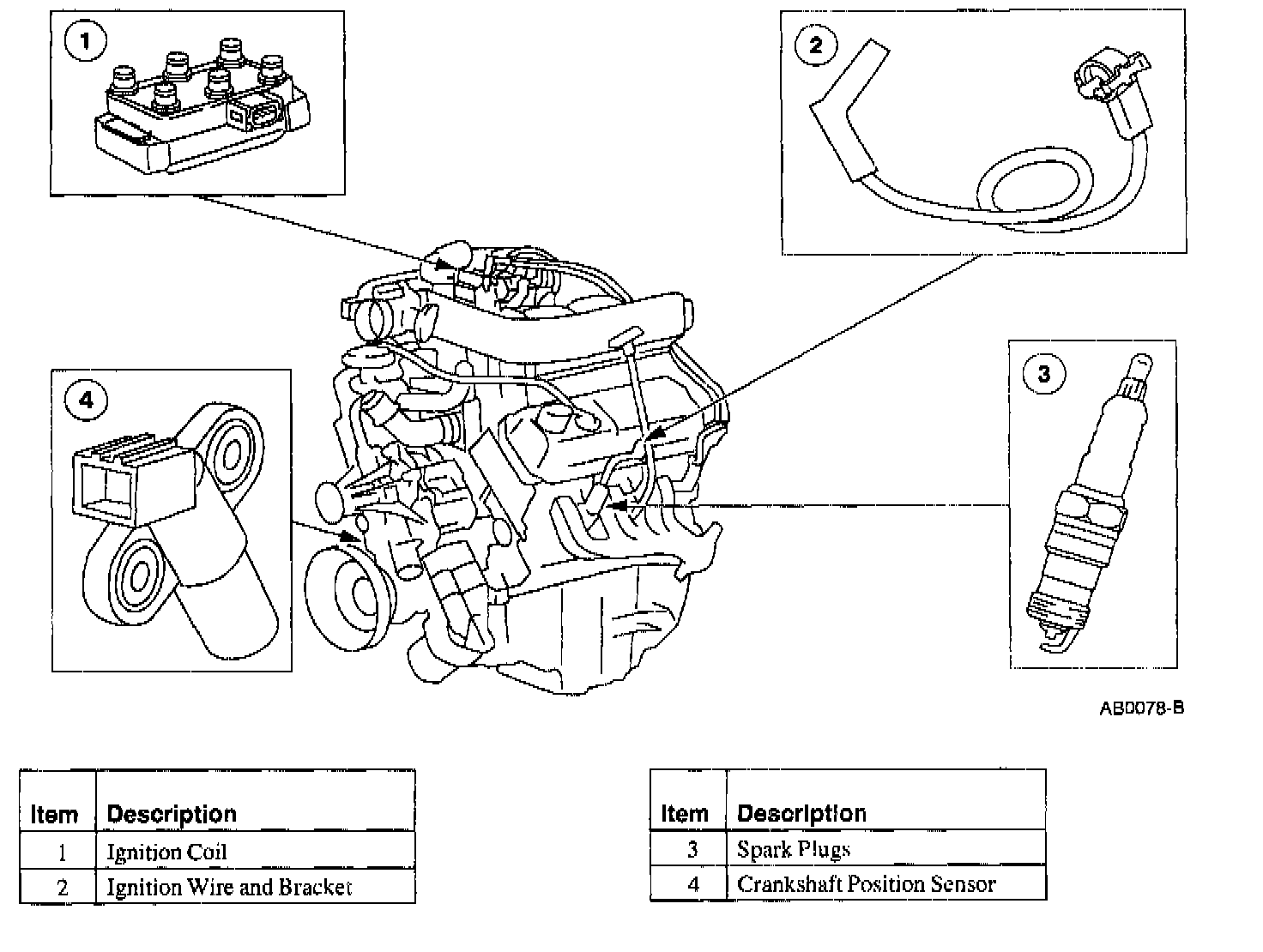 1

2

4

3

AB0078-B

| Item | Description |
|---|---|
| 1 | Ignition Coil |
| 2 | Ignition Wire and Bracket |

| Item | Description |
|---|---|
| 3 | Spark Plugs |
| 4 | Crankshaft Position Sensor |