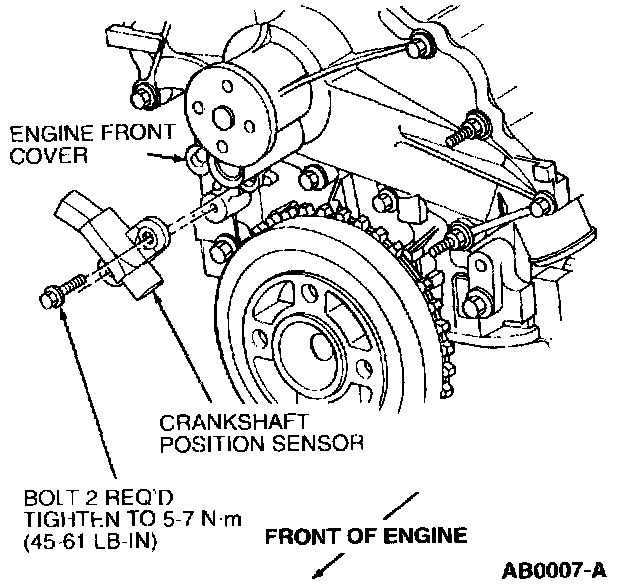 ENGINE FRONT COVER

CRANKSHAFT POSITION SENSOR

BOLT 2 REQ'D TIGHTEN TO 5-7 N·m (45-61 LB-IN)

FRONT OF ENGINE

AB0007-A