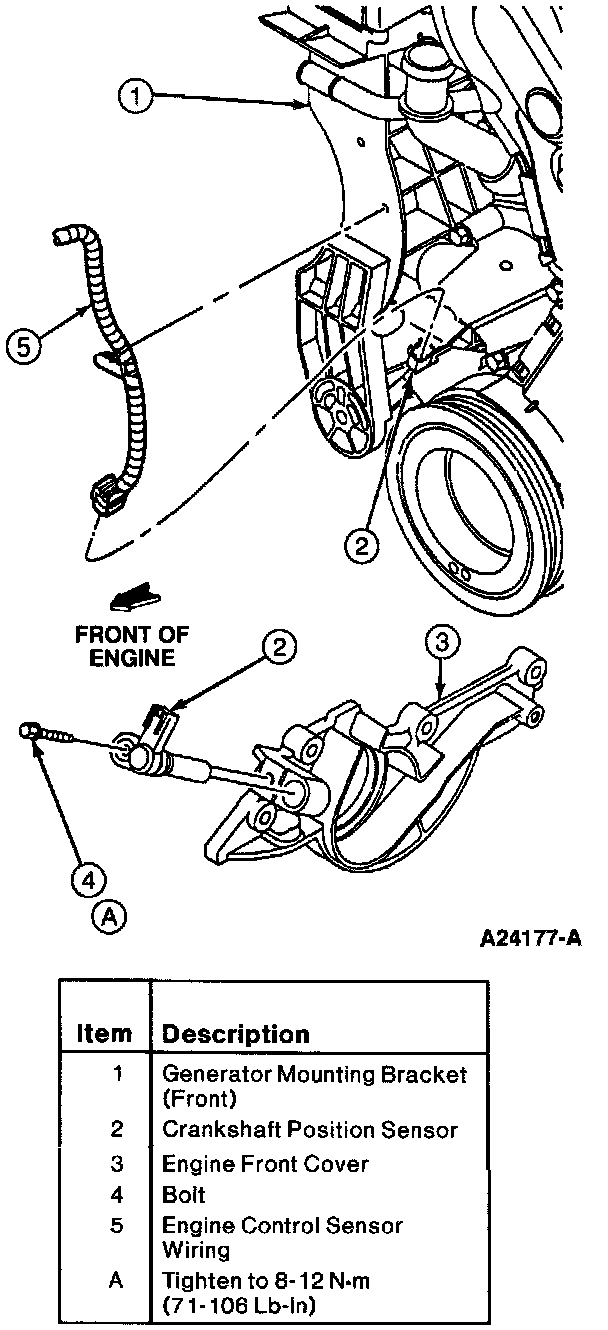 1

5

2

FRONT OF ENGINE

2

3

4

A

A24177-A

| Item | Description |
|---|---|
| 1 | Generator Mounting Bracket (Front) |
| 2 | Crankshaft Position Sensor |
| 3 | Engine Front Cover |
| 4 | Bolt |
| 5 | Engine Control Sensor Wiring |
| A | Tighten to 8-12 N·m (71-106 Lb-In) |