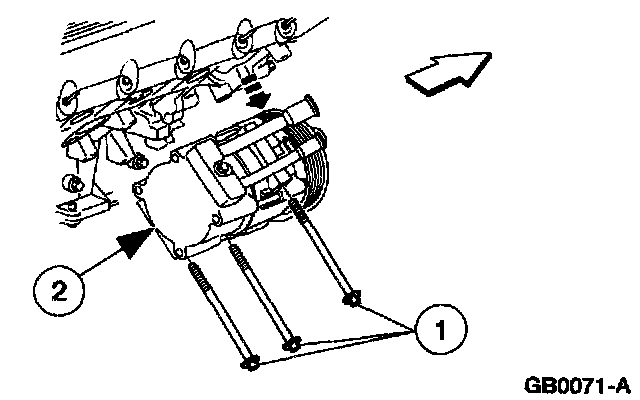 2

1

GB0071-A