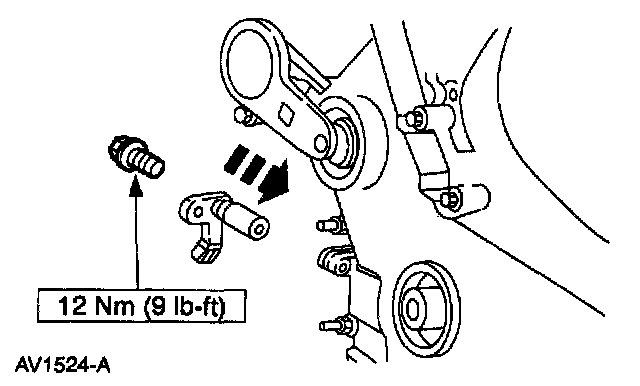 12 Nm (9 lb-ft)

AV1524-A