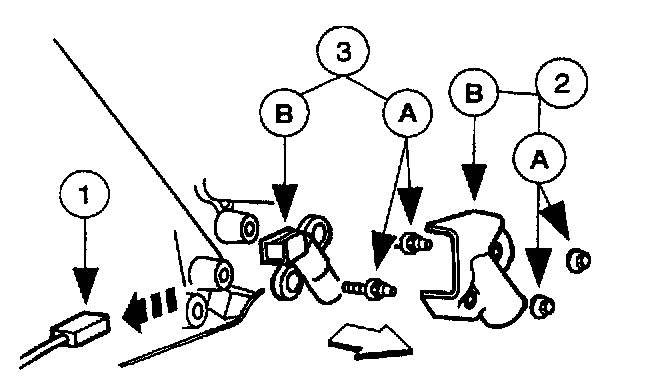 3
B
A
B
2
A
1