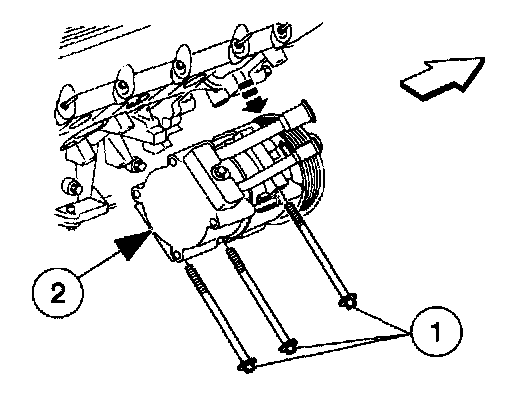 2

1