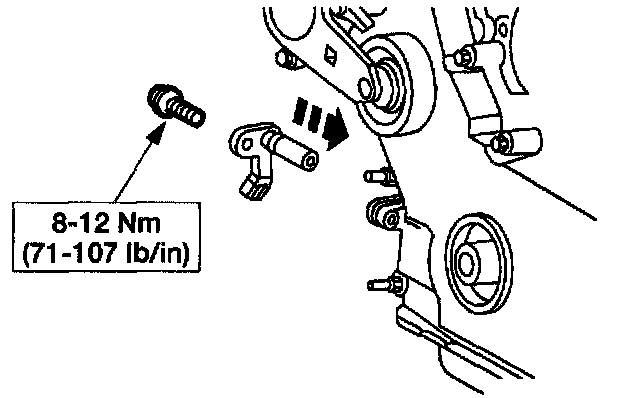 8-12 Nm
(71-107 lb/in)