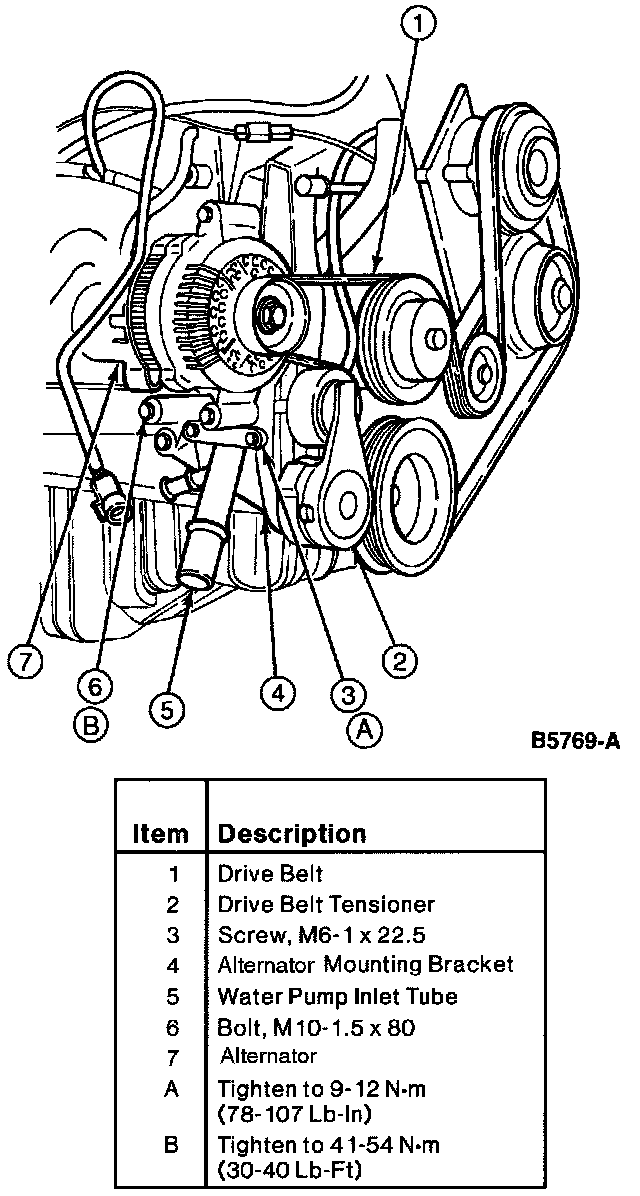 1

7
6
B
5
4
3
A
2

B5769-A

| Item | Description |
|---|---|
| 1 | Drive Belt |
| 2 | Drive Belt Tensioner |
| 3 | Screw, M6-1 x 22.5 |
| 4 | Alternator Mounting Bracket |
| 5 | Water Pump Inlet Tube |
| 6 | Bolt, M10-1.5 x 80 |
| 7 | Alternator |
| A | Tighten to 9-12 N·m (78-107 Lb-In) |
| B | Tighten to 41-54 N·m (30-40 Lb-Ft) |