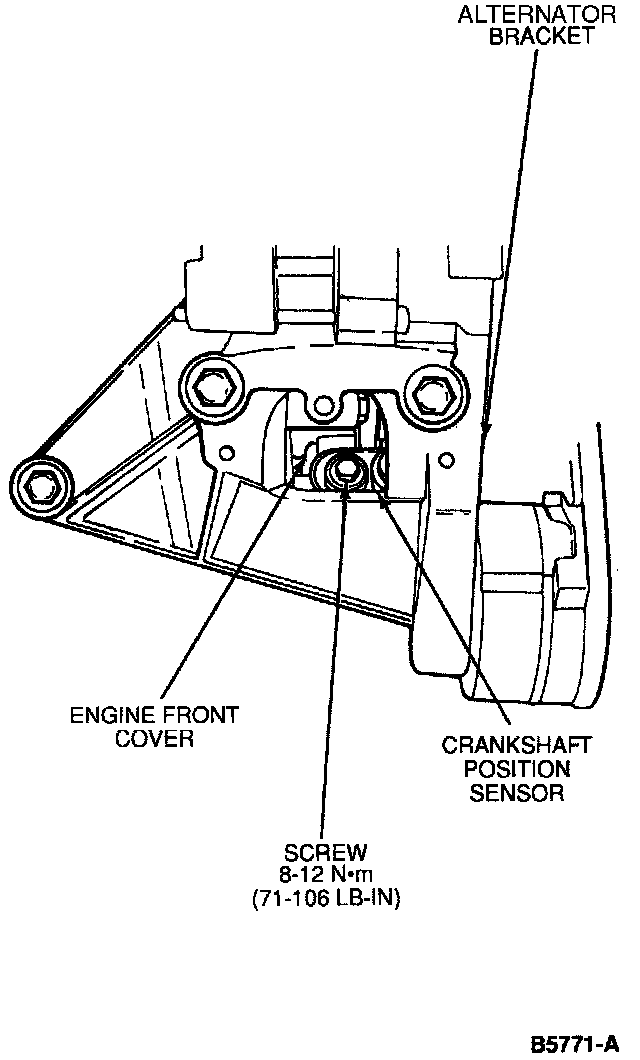 ALTERNATOR BRACKET

ENGINE FRONT COVER

CRANKSHAFT POSITION SENSOR

SCREW 8-12 N•m (71-106 LB-IN)

B5771-A