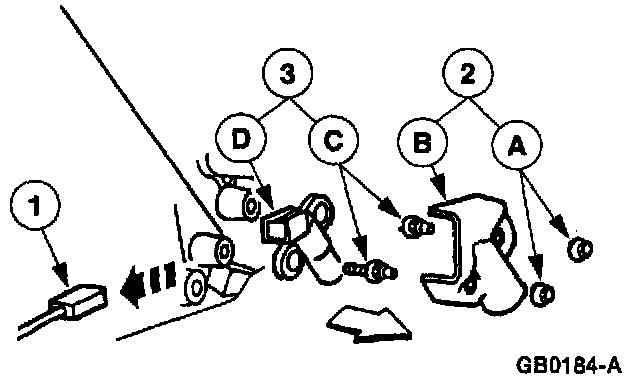 3
2
D
C
B
A
1
GB0184-A