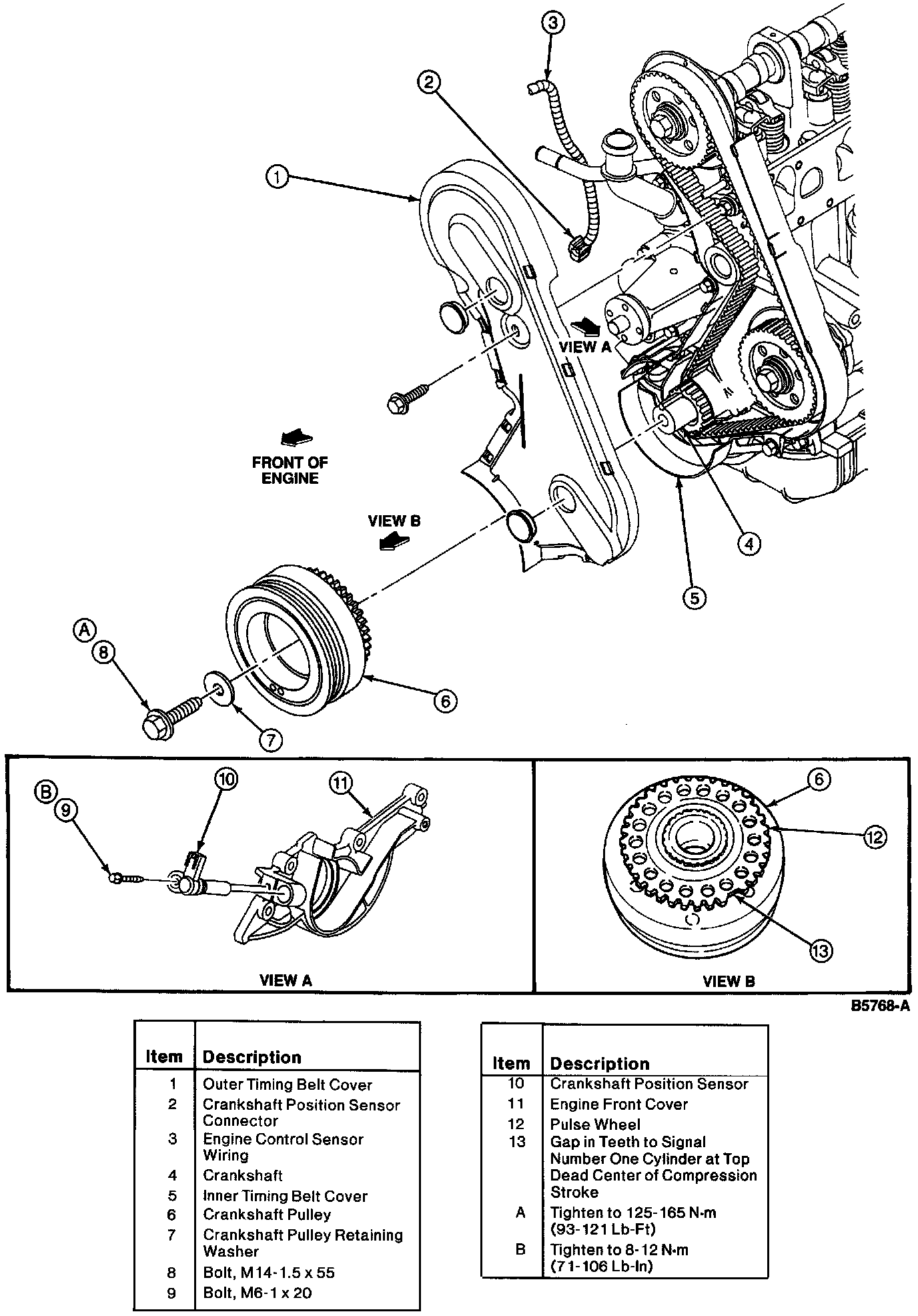 3
2
1
VIEW A
FRONT OF ENGINE
VIEW B
4
5
A
8
6
7
B
9
10
11
VIEW A
6
12
13
VIEW B
B5768-A

| Item | Description |
|---|---|
| 1 | Outer Timing Belt Cover |
| 2 | Crankshaft Position Sensor Connector |
| 3 | Engine Control Sensor Wiring |
| 4 | Crankshaft |
| 5 | Inner Timing Belt Cover |
| 6 | Crankshaft Pulley |
| 7 | Crankshaft Pulley Retaining Washer |
| 8 | Bolt, M14-1.5 x 55 |
| 9 | Bolt, M6-1 x 20 |

| Item | Description |
|---|---|
| 10 | Crankshaft Position Sensor |
| 11 | Engine Front Cover |
| 12 | Pulse Wheel |
| 13 | Gap in Teeth to Signal Number One Cylinder at Top Dead Center of Compression Stroke |
| A | Tighten to 125-165 N·m (93-121 Lb-Ft) |
| B | Tighten to 8-12 N·m (71-106 Lb-In) |