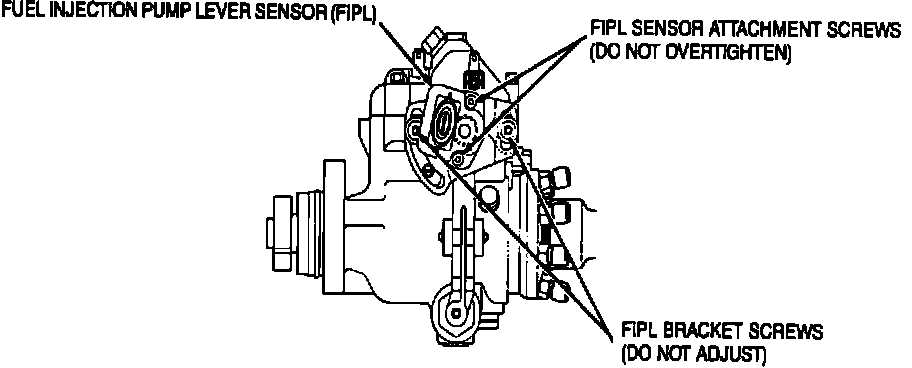 FUEL INJECTION PUMP LEVER SENSOR (FIPL)

FIPL SENSOR ATTACHMENT SCREWS (DO NOT OVERTIGHTEN)

FIPL BRACKET SCREWS (DO NOT ADJUST)