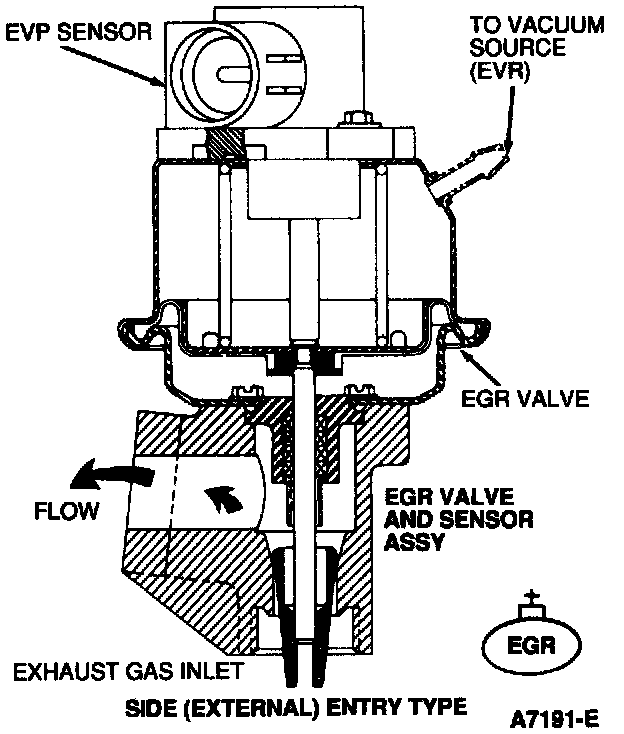 EVP SENSOR

TO VACUUM SOURCE (EVR)

EGR VALVE

FLOW

EGR VALVE AND SENSOR ASSY

EGR

EXHAUST GAS INLET

SIDE (EXTERNAL) ENTRY TYPE

A7191-E