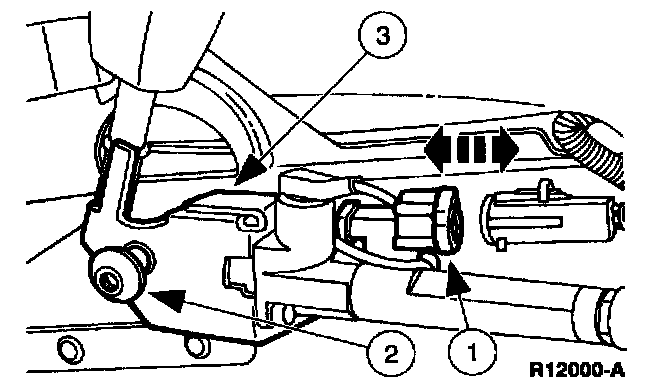 3
2
1
R12000-A