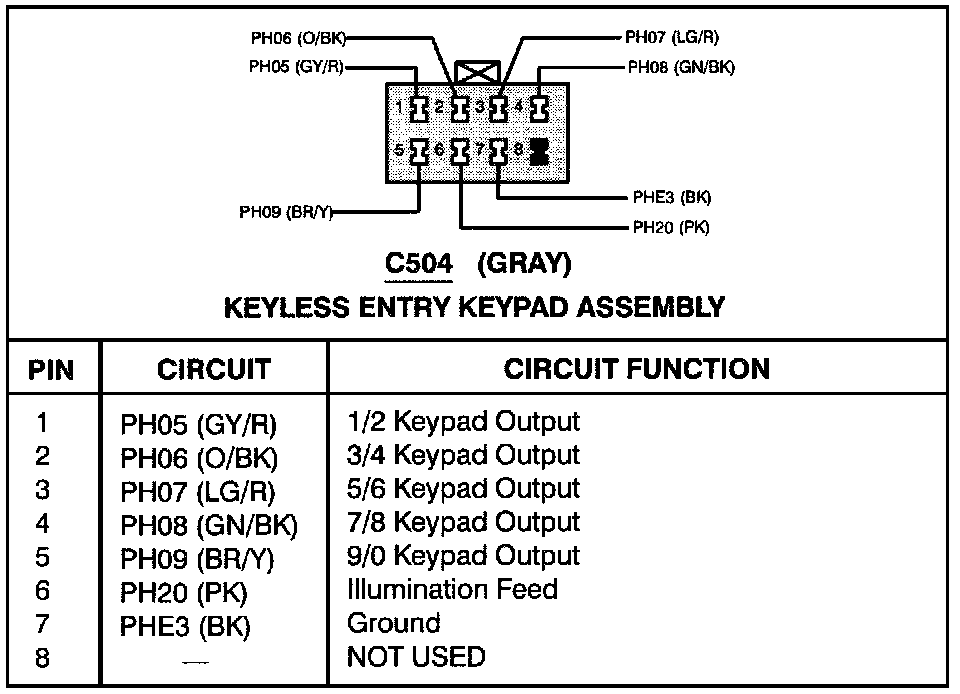 PH06 (O/BK)
PH05 (GY/R)
PH07 (LG/R)
PH08 (GN/BK)
1 2 3 4
5 6 7 8
PH09 (BR/Y)
PHE3 (BK)
PH20 (PK)

C504 (GRAY)
KEYLESS ENTRY KEYPAD ASSEMBLY

| PIN | CIRCUIT | CIRCUIT FUNCTION |
|---|---|---|
| 1 | PH05 (GY/R) | 1/2 Keypad Output |
| 2 | PH06 (O/BK) | 3/4 Keypad Output |
| 3 | PH07 (LG/R) | 5/6 Keypad Output |
| 4 | PH08 (GN/BK) | 7/8 Keypad Output |
| 5 | PH09 (BR/Y) | 9/0 Keypad Output |
| 6 | PH20 (PK) | Illumination Feed |
| 7 | PHE3 (BK) | Ground |
| 8 | — | NOT USED |