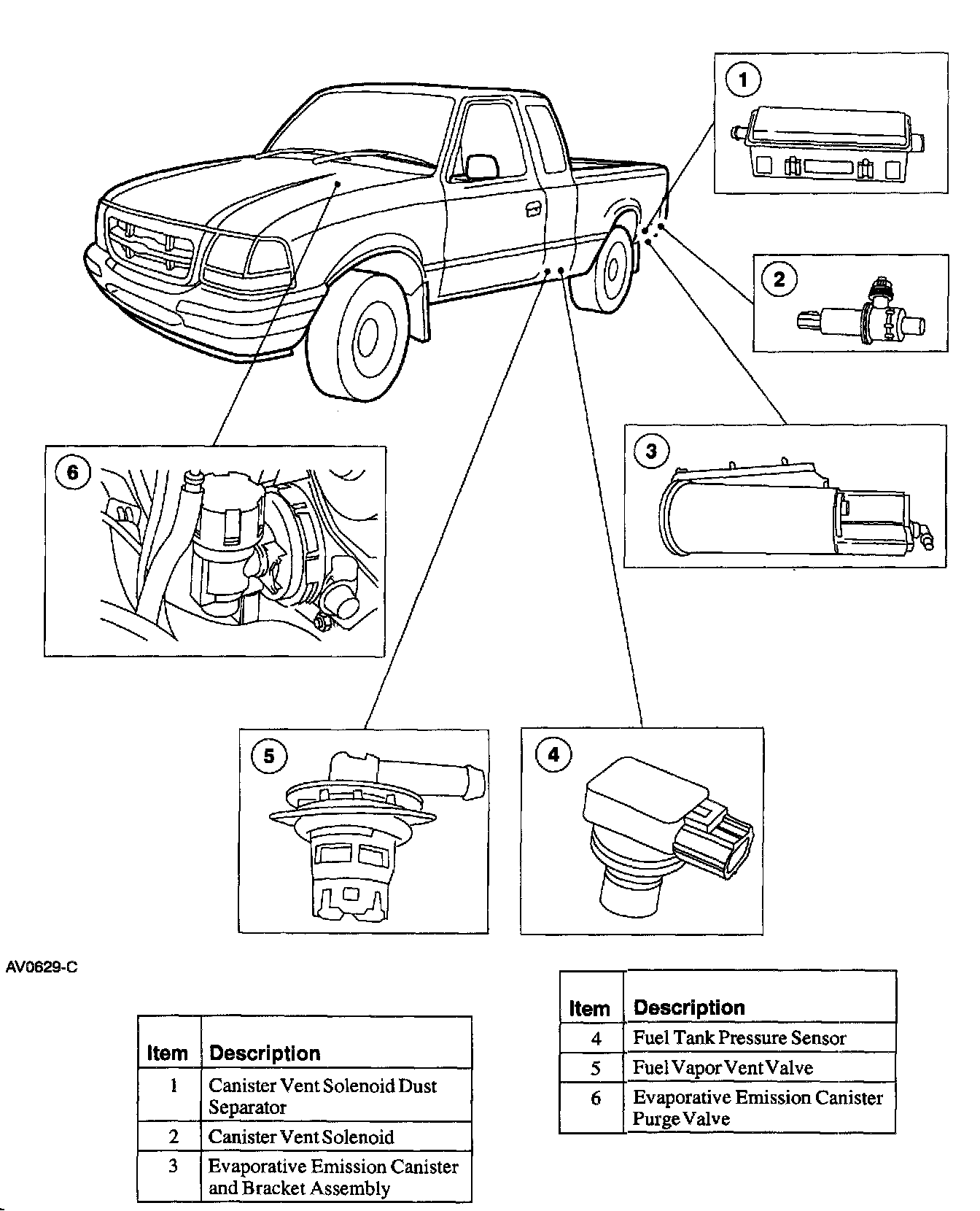 1

2

3

6

5

4

AV0629-C

| Item | Description |
|---|---|
| 1 | Canister Vent Solenoid Dust Separator |
| 2 | Canister Vent Solenoid |
| 3 | Evaporative Emission Canister and Bracket Assembly |

| Item | Description |
|---|---|
| 4 | Fuel Tank Pressure Sensor |
| 5 | Fuel Vapor Vent Valve |
| 6 | Evaporative Emission Canister Purge Valve |