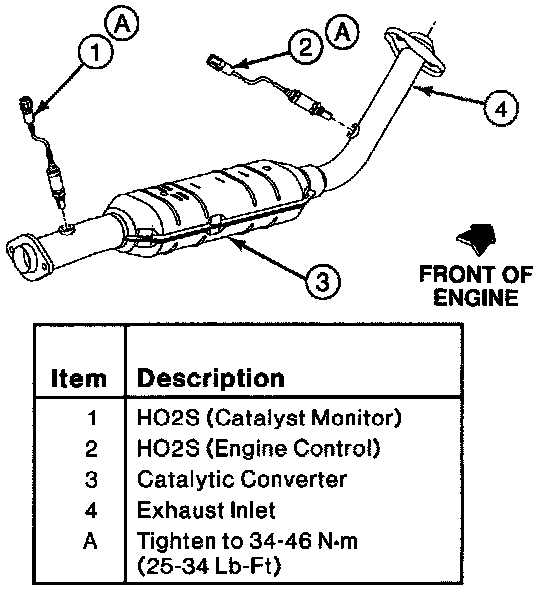 1 A

2 A

4

3

FRONT OF ENGINE

| Item | Description |
|---|---|
| 1 | HO2S (Catalyst Monitor) |
| 2 | HO2S (Engine Control) |
| 3 | Catalytic Converter |
| 4 | Exhaust Inlet |
| A | Tighten to 34-46 N·m (25-34 Lb-Ft) |