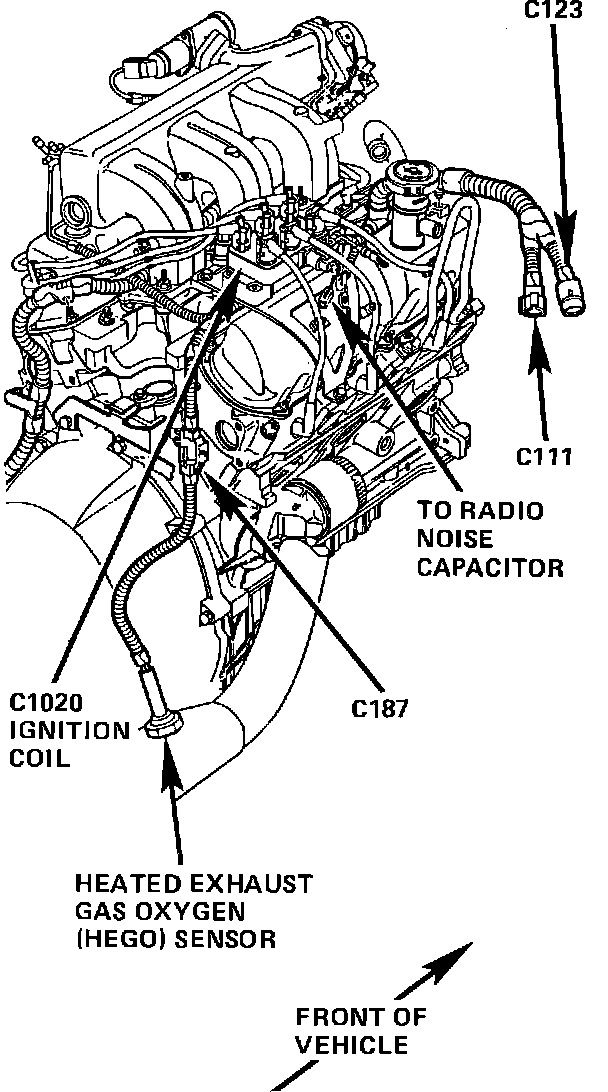 C123

C111

TO RADIO NOISE CAPACITOR

C1020 IGNITION COIL

C187

HEATED EXHAUST GAS OXYGEN (HEGO) SENSOR

FRONT OF VEHICLE