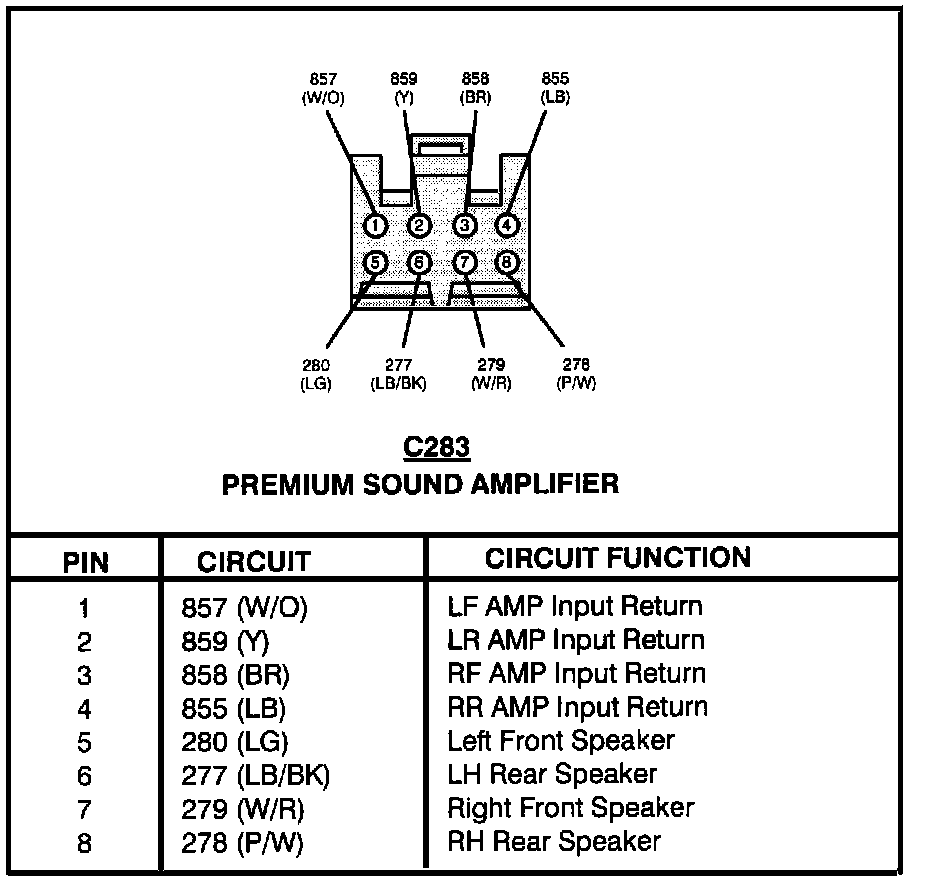 857
(W/O)

859
(Y)

858
(BR)

855
(LB)

1 2 3 4
5 6 7 8

280
(LG)

277
(LB/BK)

279
(W/R)

278
(P/W)

C283
PREMIUM SOUND AMPLIFIER

| PIN | CIRCUIT | CIRCUIT FUNCTION |
|---|---|---|
| 1 | 857 (W/O) | LF AMP Input Return |
| 2 | 859 (Y) | LR AMP Input Return |
| 3 | 858 (BR) | RF AMP Input Return |
| 4 | 855 (LB) | RR AMP Input Return |
| 5 | 280 (LG) | Left Front Speaker |
| 6 | 277 (LB/BK) | LH Rear Speaker |
| 7 | 279 (W/R) | Right Front Speaker |
| 8 | 278 (P/W) | RH Rear Speaker |