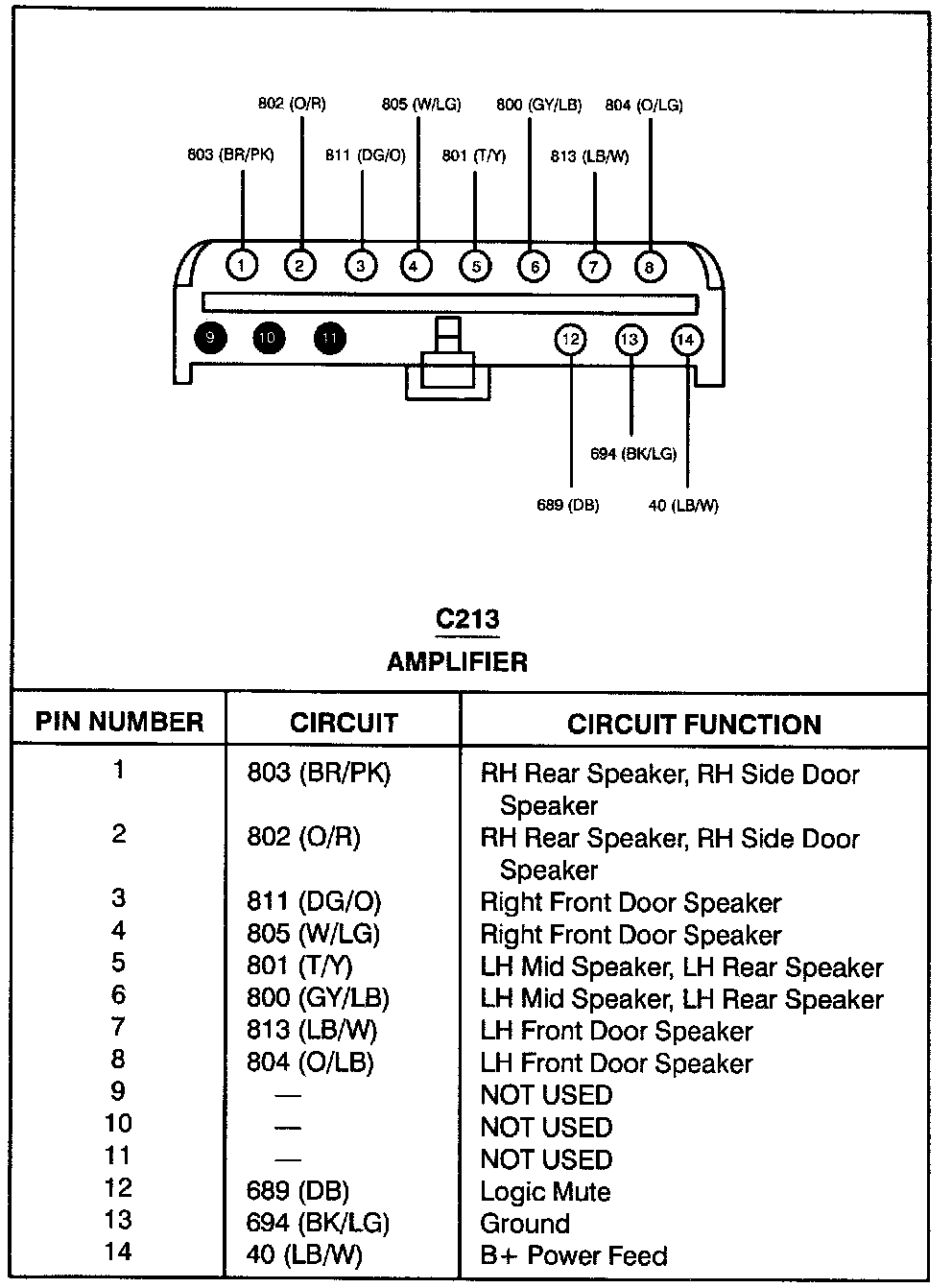 802 (O/R)
805 (W/LG)
800 (GY/LB)
804 (O/LG)
803 (BR/PK)
811 (DG/O)
801 (T/Y)
813 (LB/W)

1 2 3 4 5 6 7 8

9 10 11

12 13 14

694 (BK/LG)
689 (DB)
40 (LB/W)

C213
AMPLIFIER

| PIN NUMBER | CIRCUIT | CIRCUIT FUNCTION |
|---|---|---|
| 1 | 803 (BR/PK) | RH Rear Speaker, RH Side Door Speaker |
| 2 | 802 (O/R) | RH Rear Speaker, RH Side Door Speaker |
| 3 | 811 (DG/O) | Right Front Door Speaker |
| 4 | 805 (W/LG) | Right Front Door Speaker |
| 5 | 801 (T/Y) | LH Mid Speaker, LH Rear Speaker |
| 6 | 800 (GY/LB) | LH Mid Speaker, LH Rear Speaker |
| 7 | 813 (LB/W) | LH Front Door Speaker |
| 8 | 804 (O/LB) | LH Front Door Speaker |
| 9 | — | NOT USED |
| 10 | — | NOT USED |
| 11 | — | NOT USED |
| 12 | 689 (DB) | Logic Mute |
| 13 | 694 (BK/LG) | Ground |
| 14 | 40 (LB/W) | B+ Power Feed |