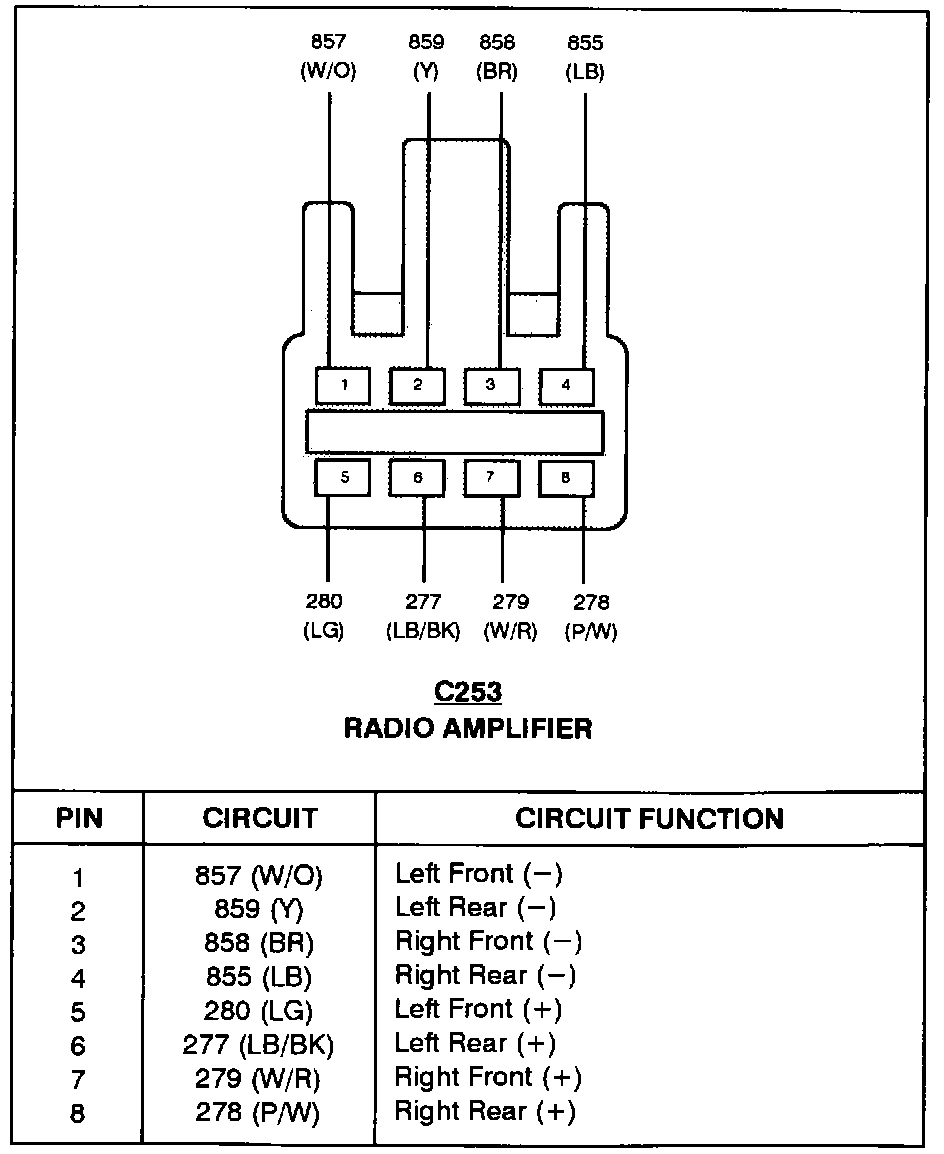 857 (W/O)
859 (Y)
858 (BR)
855 (LB)

1 2 3 4
5 6 7 8

280 (LG)
277 (LB/BK)
279 (W/R)
278 (P/W)

C253
RADIO AMPLIFIER

| PIN | CIRCUIT | CIRCUIT FUNCTION |
|---|---|---|
| 1 | 857 (W/O) | Left Front (−) |
| 2 | 859 (Y) | Left Rear (−) |
| 3 | 858 (BR) | Right Front (−) |
| 4 | 855 (LB) | Right Rear (−) |
| 5 | 280 (LG) | Left Front (+) |
| 6 | 277 (LB/BK) | Left Rear (+) |
| 7 | 279 (W/R) | Right Front (+) |
| 8 | 278 (P/W) | Right Rear (+) |